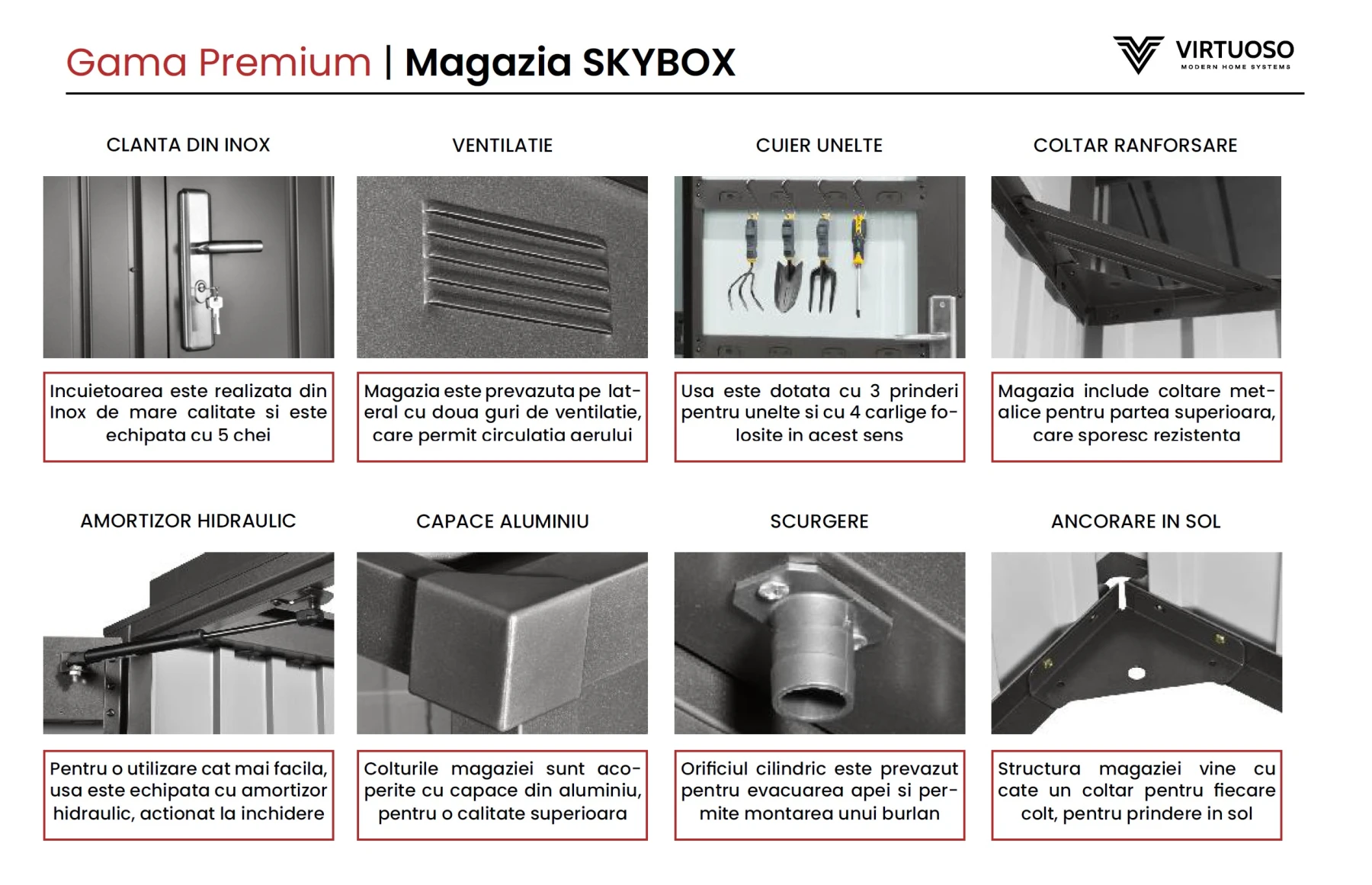 Gama Premium | Magazia SKYBOX

VIRTUOSO
MODERN HOME SYSTEMS

CLANTA DIN INOX

Incuietoarea este realizata din Inox de mare calitate si este echipata cu 5 chei

VENTILATIE

Magazia este prevazuta pe lateral cu doua guri de ventilatie, care permit circulatia aerului

CUIER UNELTE

Usa este dotata cu 3 prinderi pentru unelte si cu 4 carlige folosite in acest sens

COLTAR RANFORSARE

Magazia include coltare metalice pentru partea superioara, care sporesc rezistenta

AMORTIZOR HIDRAULIC

Pentru o utilizare cat mai facila, usa este echipata cu amortizor hidraulic, actionat la inchidere

CAPACE ALUMINIU

Colturile magaziei sunt acoperite cu capace din aluminiu, pentru o calitate superioara

SCURGERE

Orificiul cilindric este prevazut pentru evacuarea apei si permite montarea unui burlan

ANCORARE IN SOL

Structura magaziei vine cu cate un coltar pentru fiecare colt, pentru prindere in sol