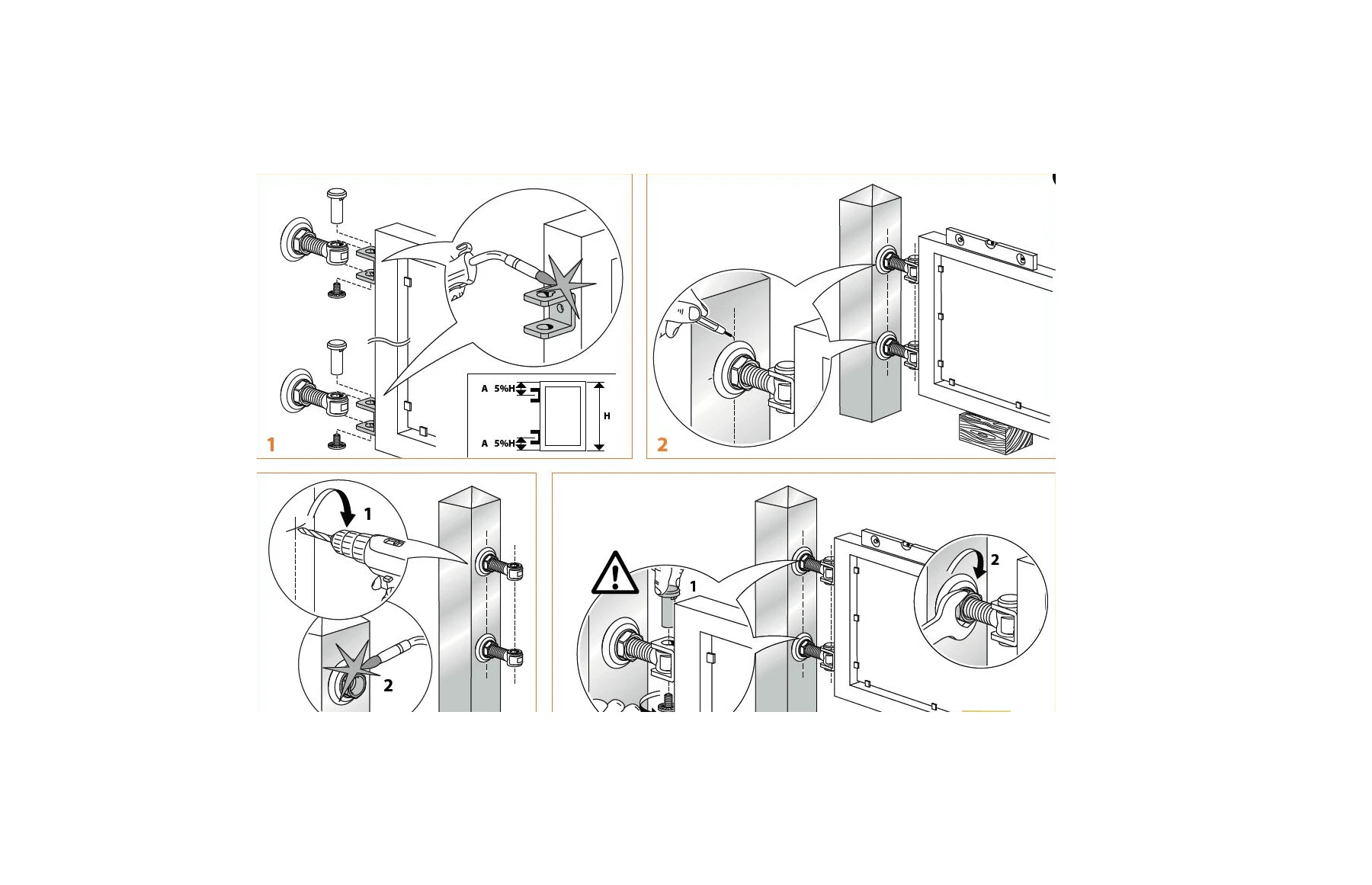 A 5%H
H
A 5%H
1
2
1
2
1
2